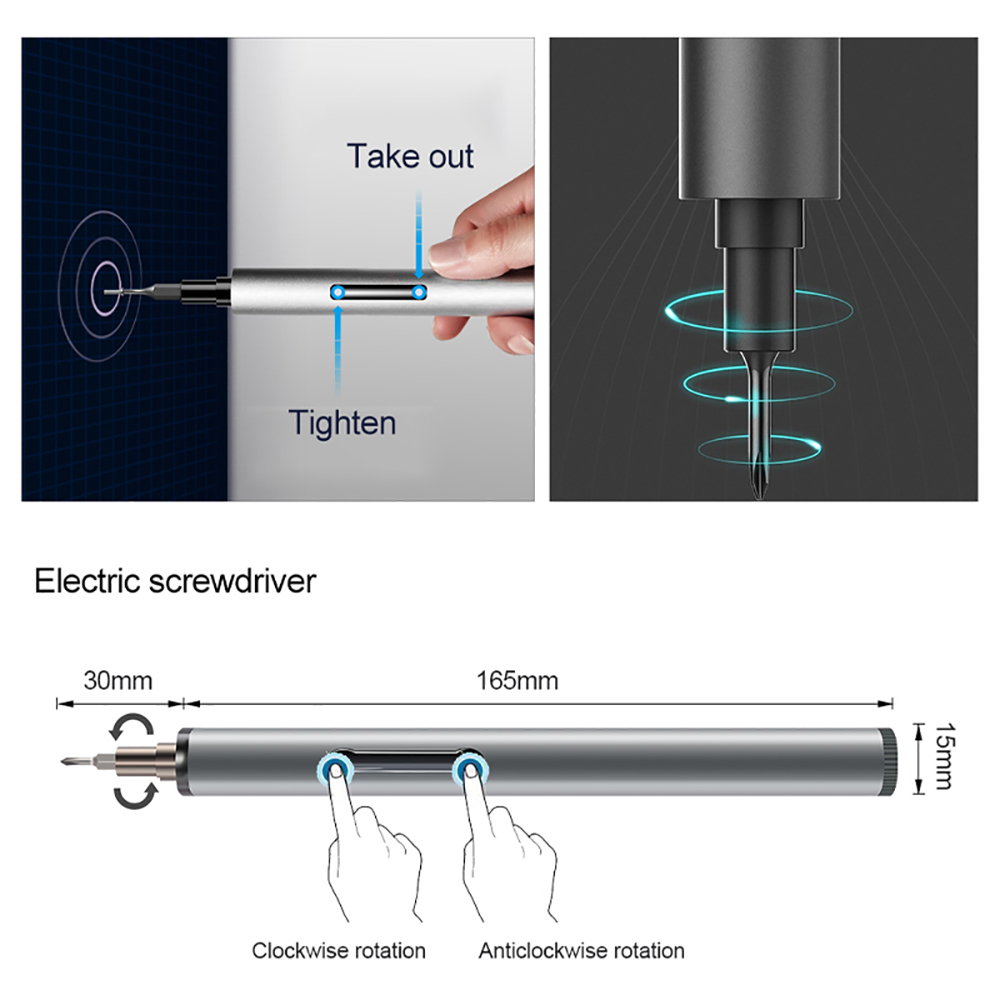 Take out

Tighten

Electric screwdriver

30mm

165mm

15mm

Clockwise rotation

Anticlockwise rotation